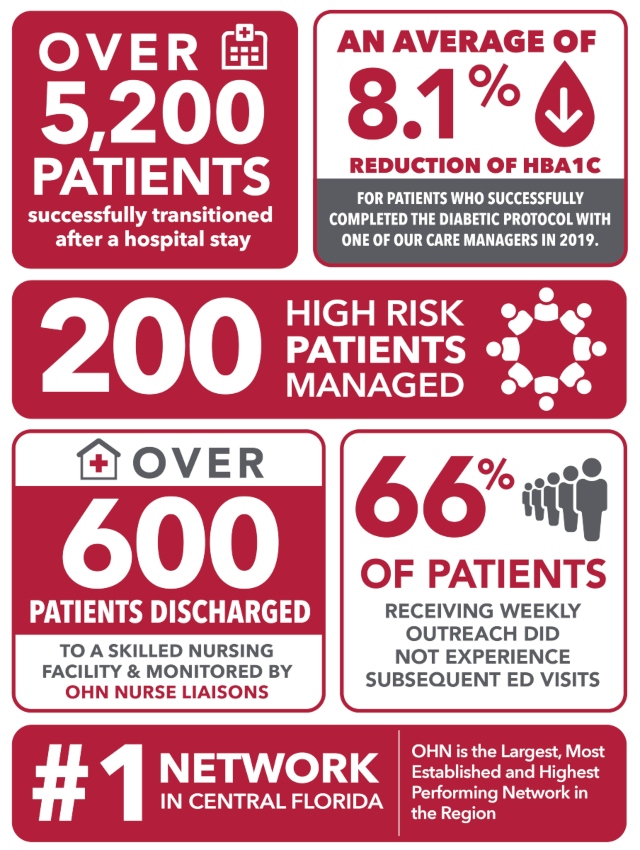 OVER
5,200
PATIENTS
successfully transitioned after a hospital stay

AN AVERAGE OF
8.1%
REDUCTION OF HBA1C
FOR PATIENTS WHO SUCCESSFULLY COMPLETED THE DIABETIC PROTOCOL WITH ONE OF OUR CARE MANAGERS IN 2019.

200
HIGH RISK PATIENTS MANAGED

OVER
600
PATIENTS DISCHARGED
TO A SKILLED NURSING FACILITY & MONITORED BY OHN NURSE LIAISONS

66%
OF PATIENTS
RECEIVING WEEKLY OUTREACH DID NOT EXPERIENCE SUBSEQUENT ED VISITS

#1
NETWORK
IN CENTRAL FLORIDA
OHN is the Largest, Most Established and Highest Performing Network in the Region