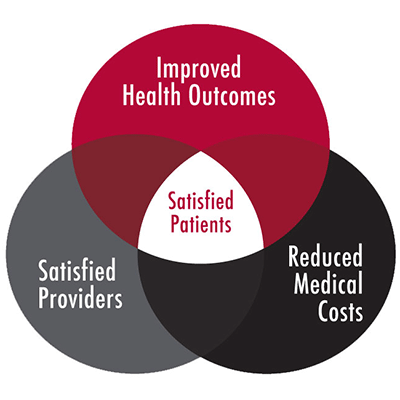 Improved Health Outcomes

Satisfied Patients

Satisfied Providers

Reduced Medical Costs