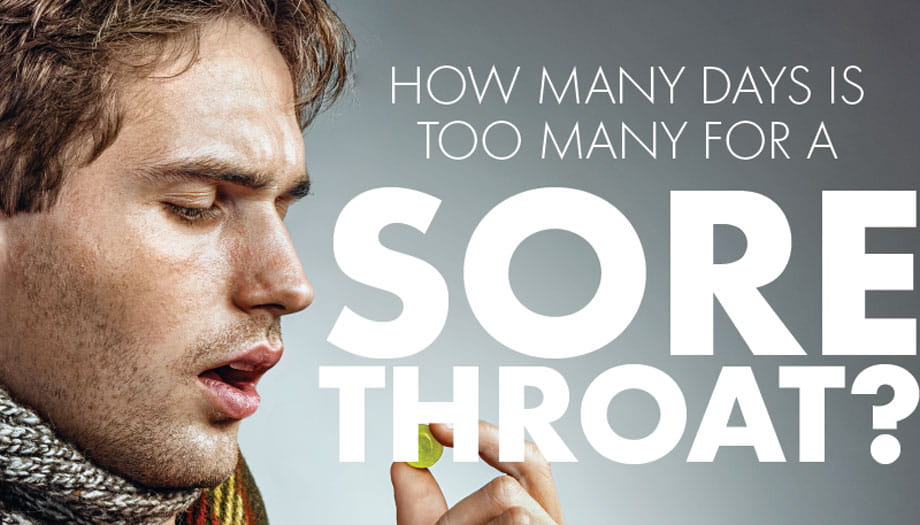 HOW MANY DAYS IS TOO MANY FOR A SORE THROAT?